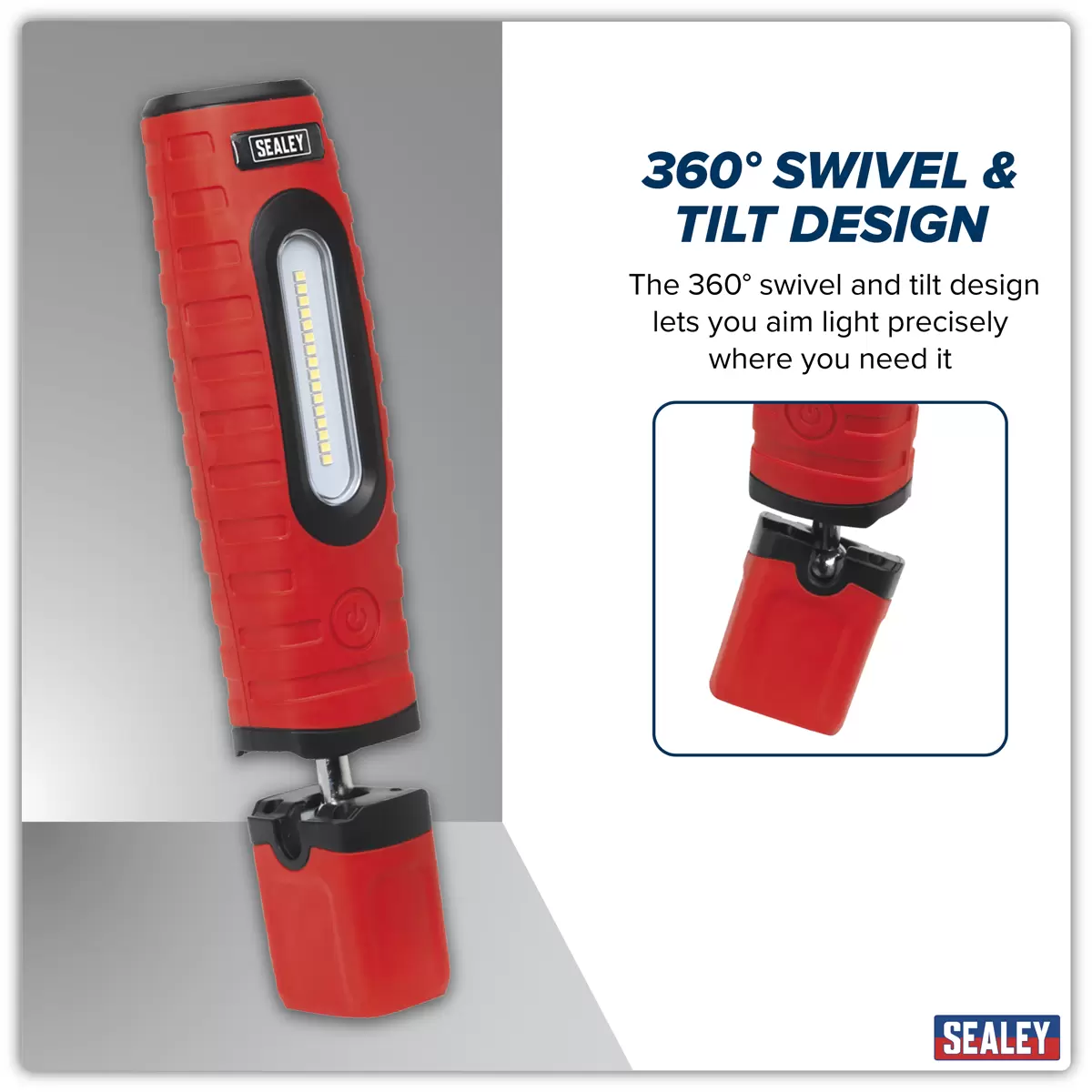 SEALEY

360° SWIVEL & TILT DESIGN

The 360° swivel and tilt design lets you aim light precisely where you need it

SEALEY